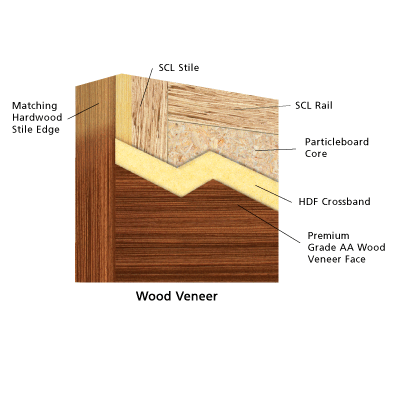 SCL Stile

Matching Hardwood Stile Edge

SCL Rail

Particleboard Core

HDF Crossband

Premium Grade AA Wood Veneer Face

Wood Veneer