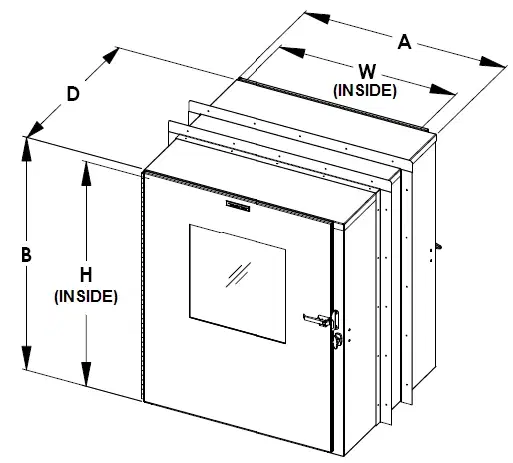 A
W
(INSIDE)
D
B
H
(INSIDE)