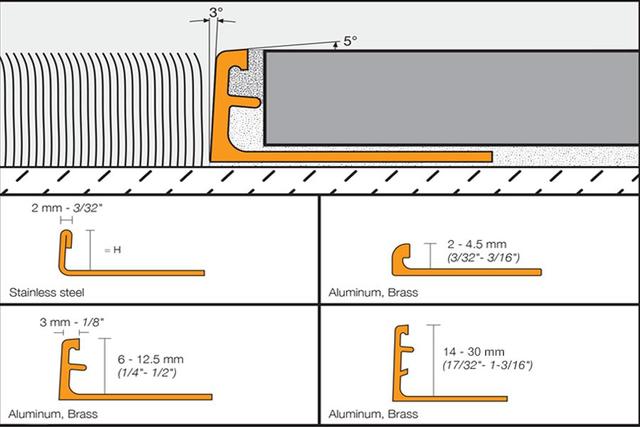 3°

5°

2 mm - 3/32"

= H

Stainless steel

2 - 4.5 mm
(3/32"- 3/16")

Aluminum, Brass

3 mm - 1/8"

6 - 12.5 mm
(1/4"- 1/2")

Aluminum, Brass

14 - 30 mm
(17/32"- 1-3/16")

Aluminum, Brass